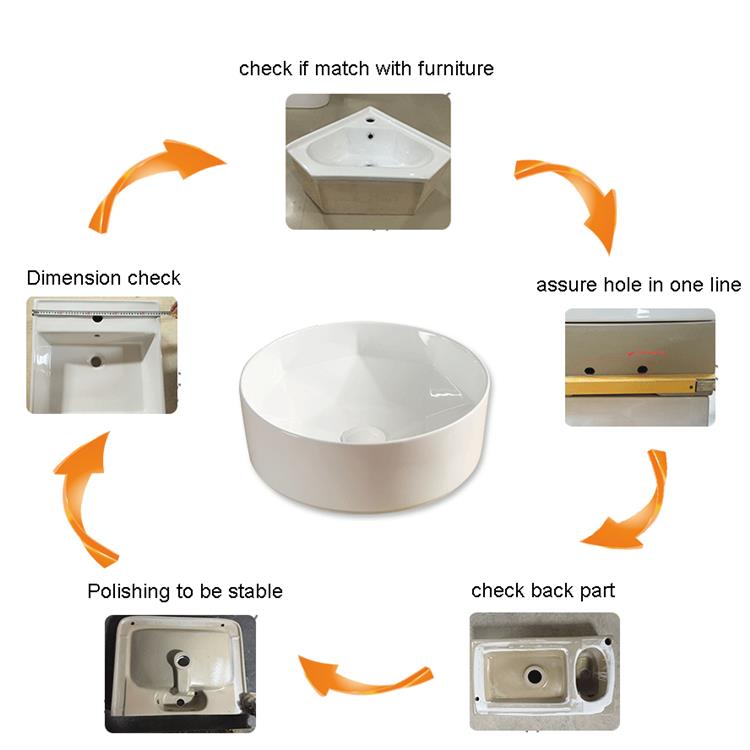 check if match with furniture

assure hole in one line

check back part

Polishing to be stable

Dimension check